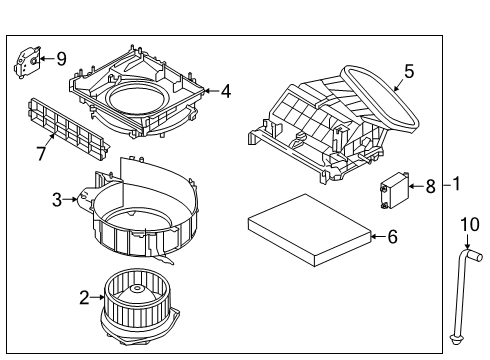 9
4
5
7
3
8
1
6
10
2