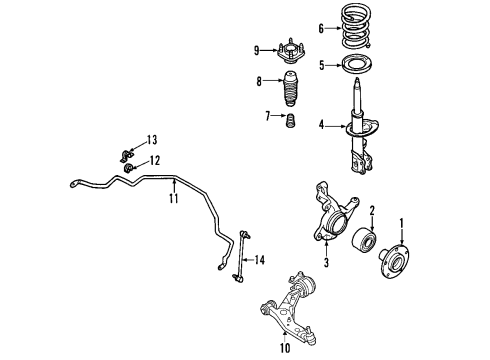 6
9
5
8
7
4
13
12
11
2
1
3
14
10