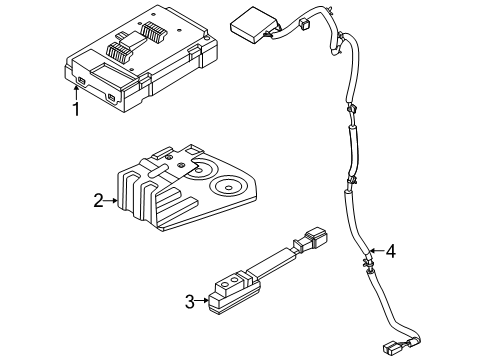 1
2
3
4