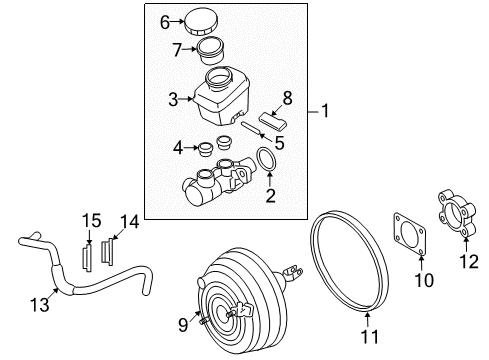 6
7
3
8
1
5
4
2
15
14
13
9
11
10
12