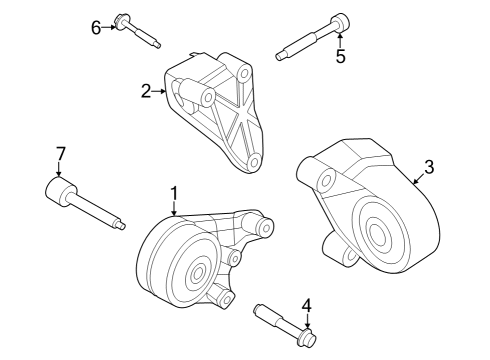 6
5
2
7
3
1
4