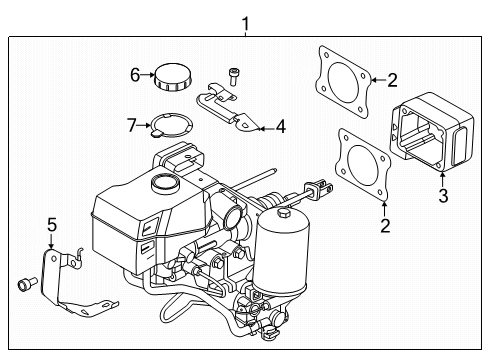 1
6
2
7
4
3
2
5