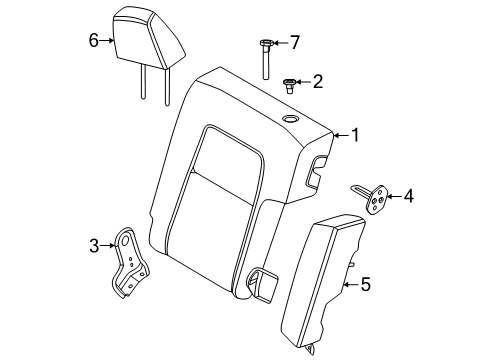 6
7
2
1
4
3
5