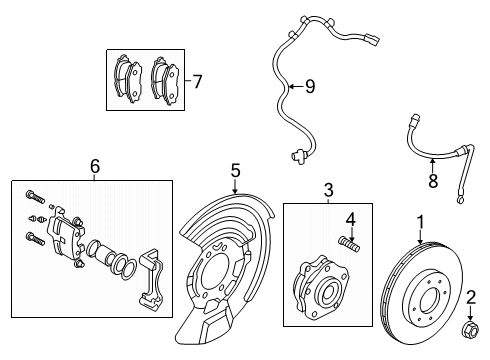 7
9
8
6
5
3
4
1
2