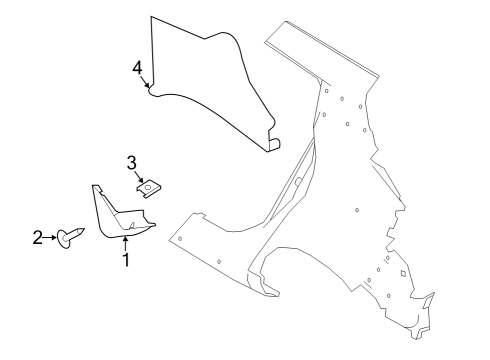 4
3
2
1