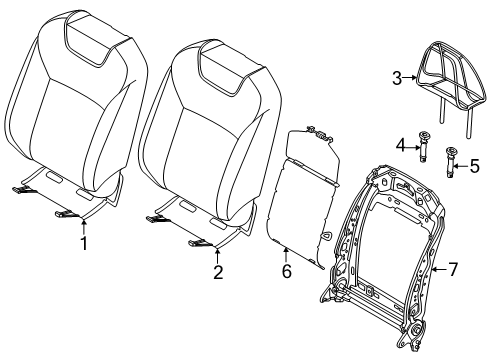 3
4
5
1
2
6
7