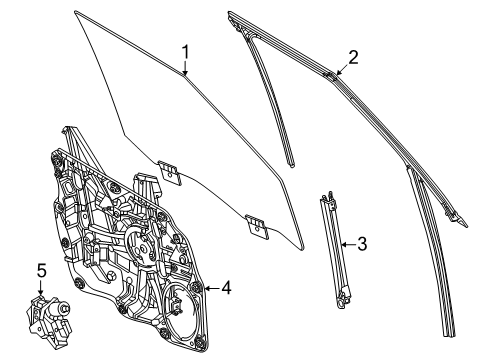 1
2
3
4
5