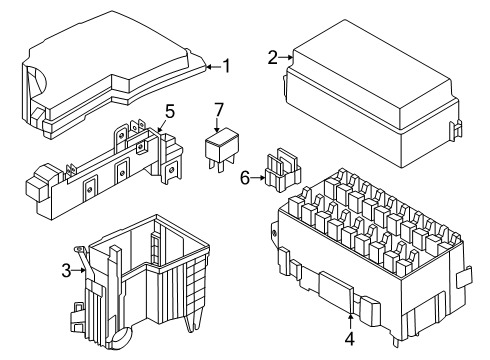 1
2
5
7
6
3
4