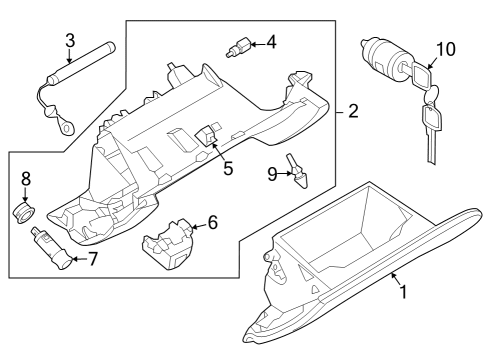 3
4
10
2
5
9
8
6
7
1