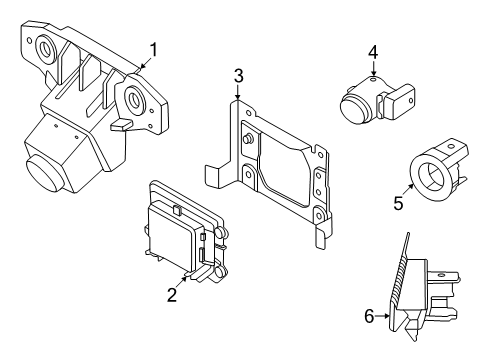 1
3
4
5
2
6