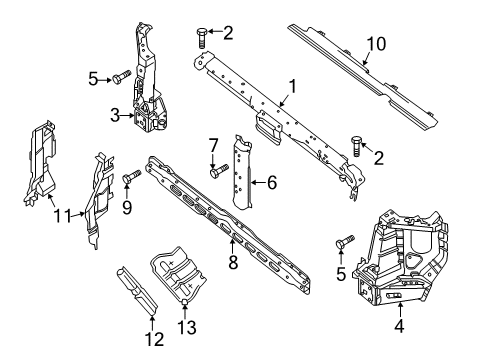 2
10
5
1
3
2
7
6
11
9
8
5
12
13
4