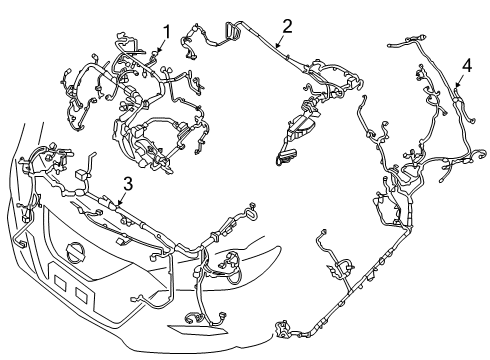 1
2
4
3