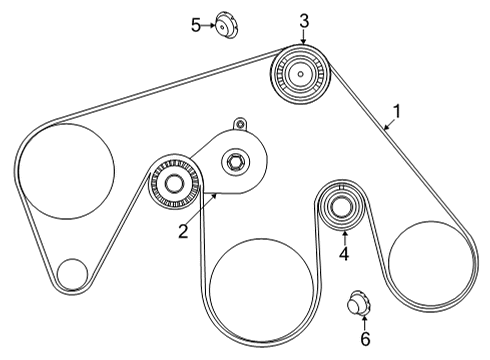 5
3
1
2
4
6