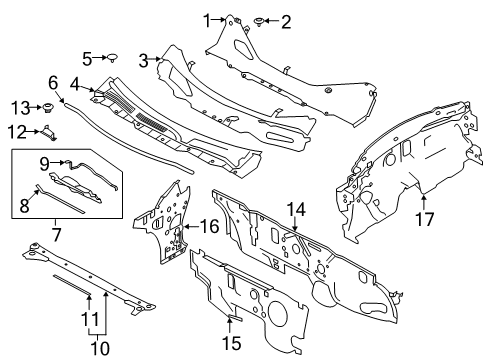 1
2
5
3
6
4
13
12
9
8
7
16
14
17
11
10
15