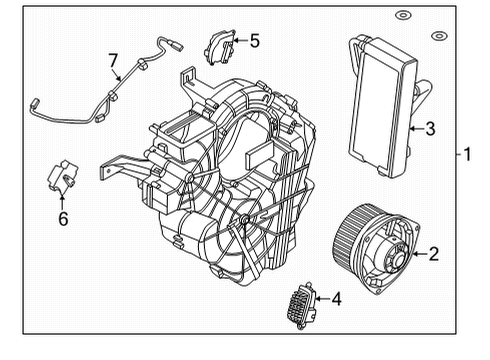 7
5
3
1
6
2
4