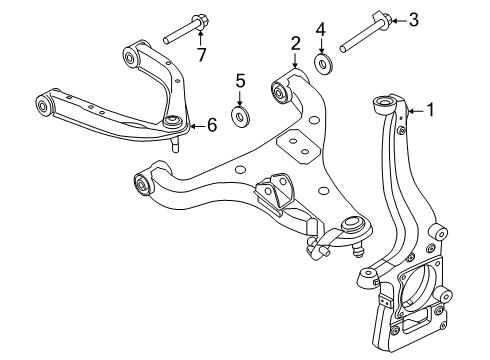 7
2
4
3
5
1
6