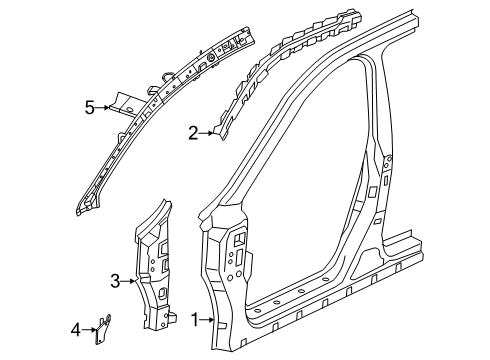 5
2
3
4
1