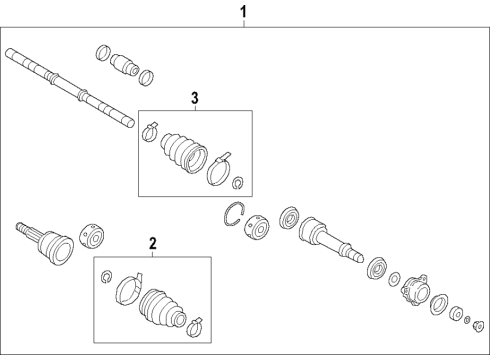 1

3

2