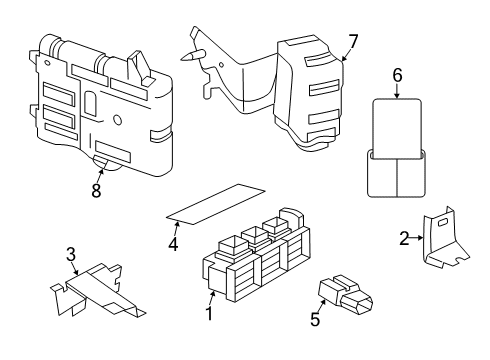 7
6
8
4
2
3
1
5