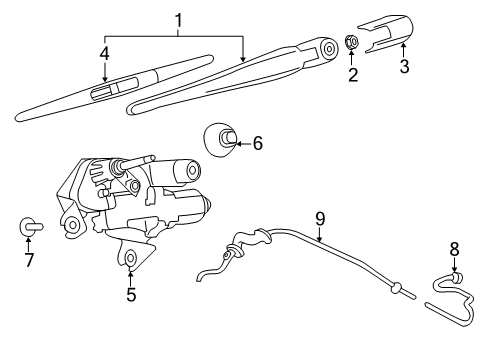 1
4
2
3
6
7
5
9
8