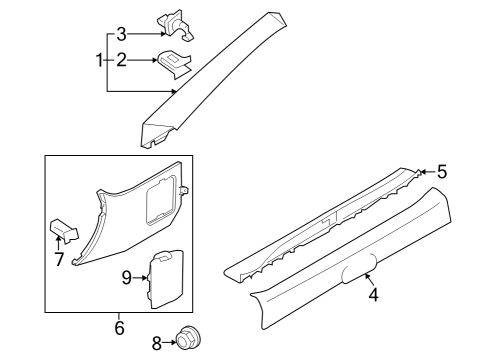 3
1
2
5
7
9
4
6
8