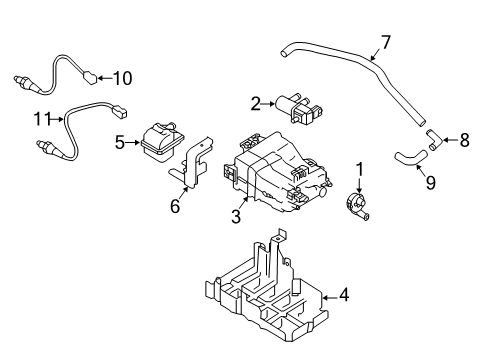 7
10
2
11
5
8
1
9
6
3
4