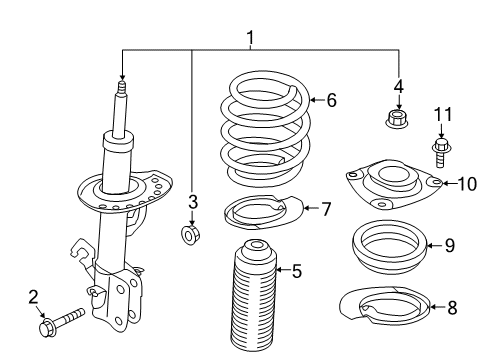 1
4
6
11
10
3
7
9
5
2
8