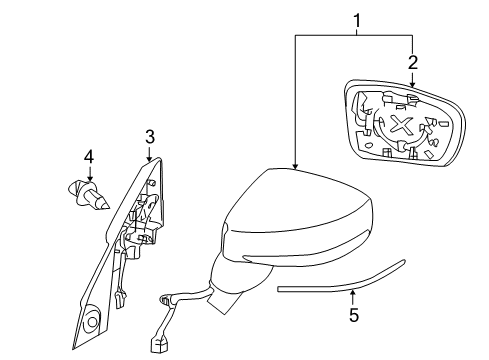 1
2
3
4
5