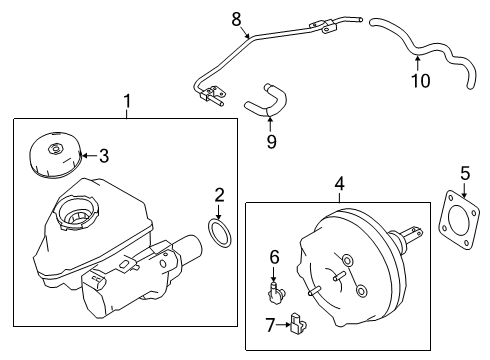 8
10
9
1
3
2
4
5
6
7