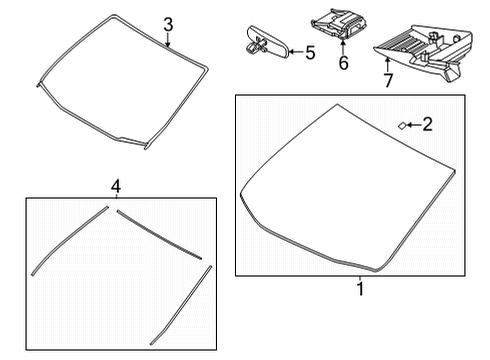 3
5
6
7
2
4
1