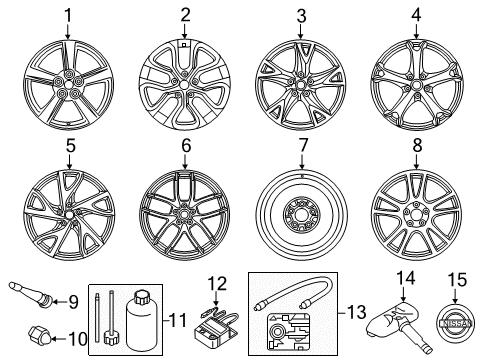 1
2
3
4
5
6
7
8
9
10
11
12
13
14
15
NISSAN