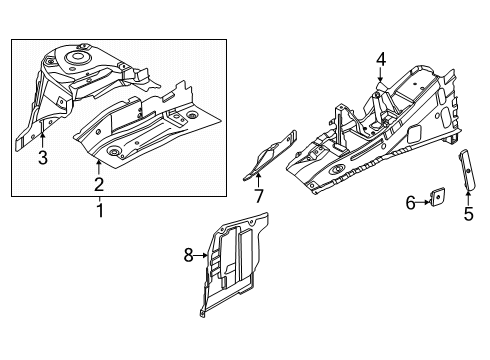 3
2
1
4
7
6
5
8