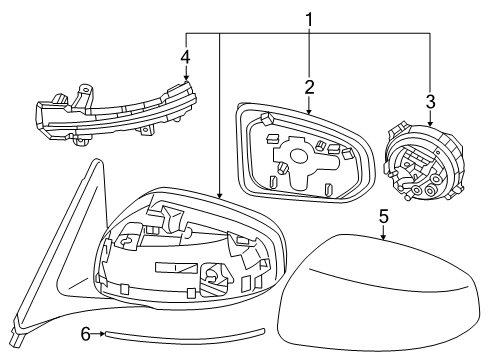 1
4
2
3
5
6