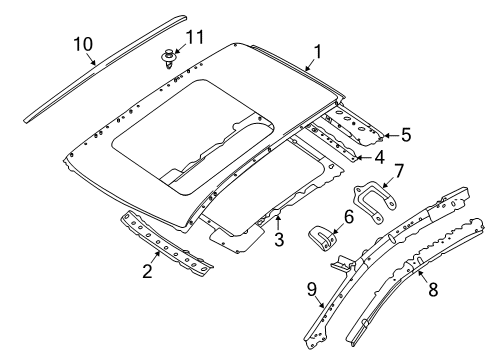 10
11
1
5
4
7
6
3
2
9
8