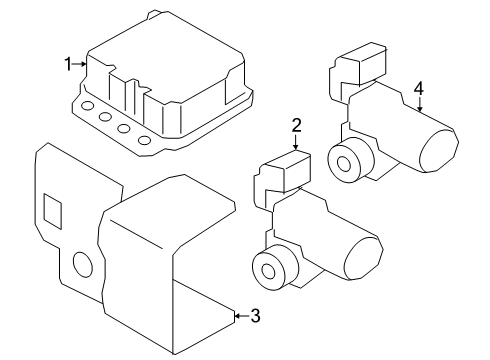 1
4
2
3