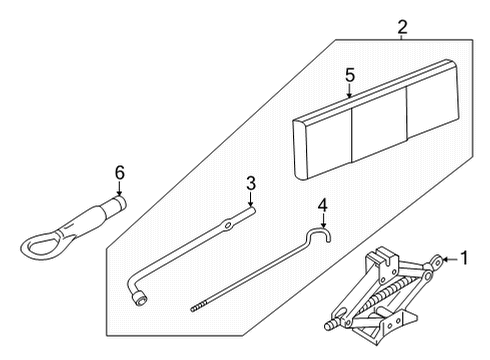 2
5
6
3
4
1