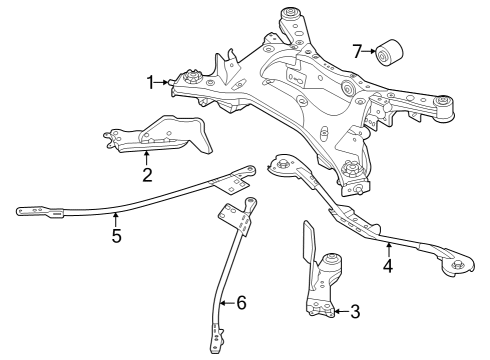 7
1
2
5
4
6
3