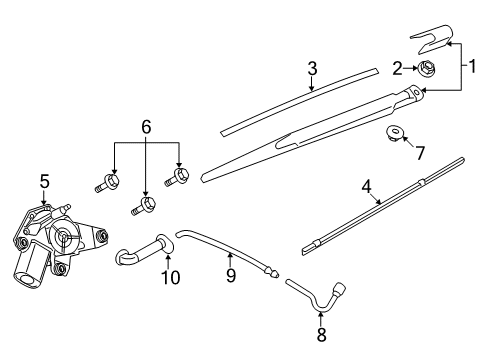 3
2
1
6
7
5
4
10
9
8