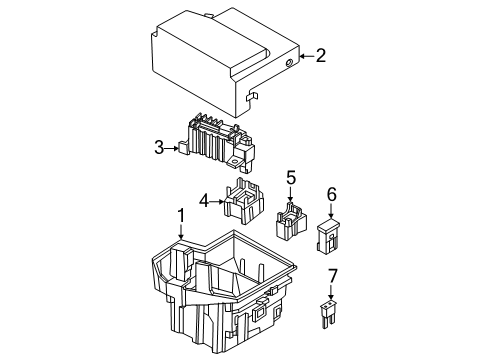 2
3
5
6
4
1
7