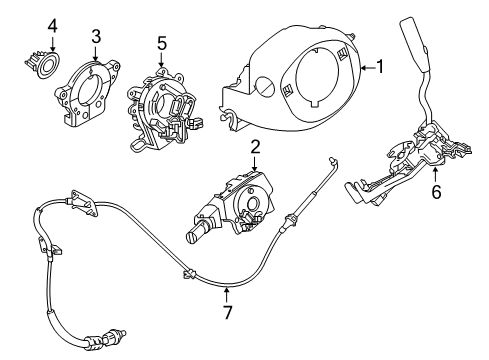 4
3
5
1
2
6
7