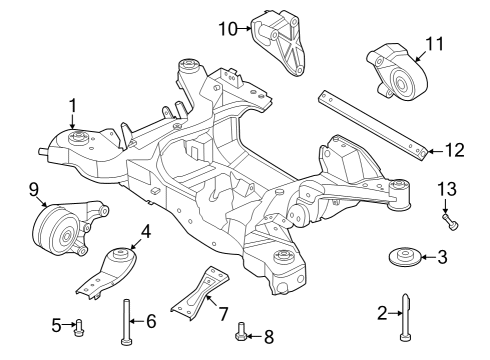 10
11
1
12
9
13
4
3
7
2
5
6
8