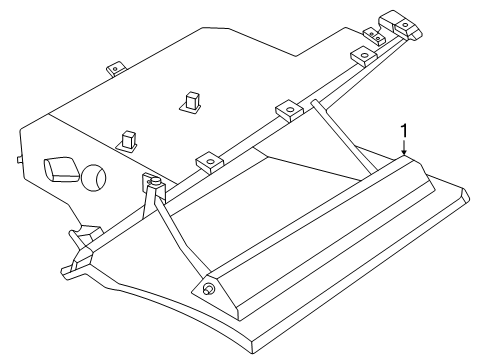 1