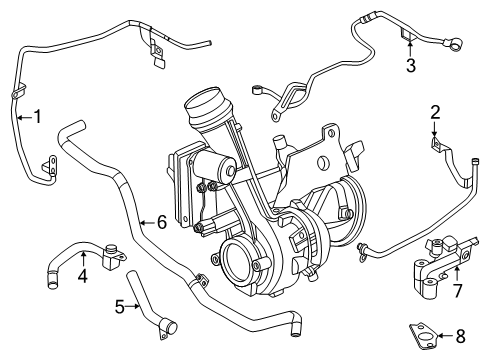 3
1
2
6
4
7
5
8