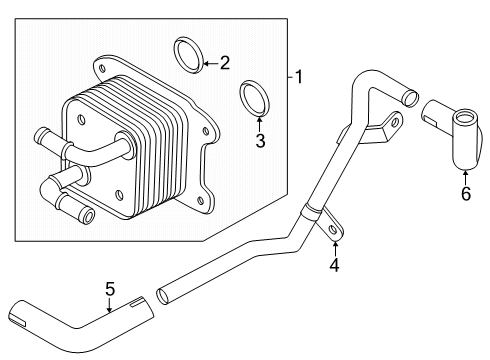 2
1
3
6
4
5