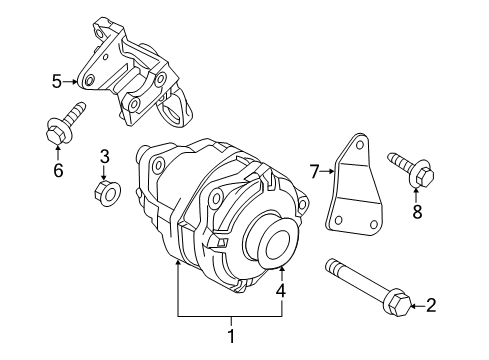 5
6
3
7
8
4
2
1