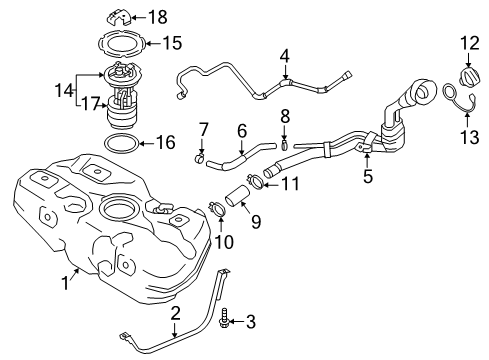 18
15
4
12
14
17
8
7
6
13
16
5
11
9
10
1
2
3