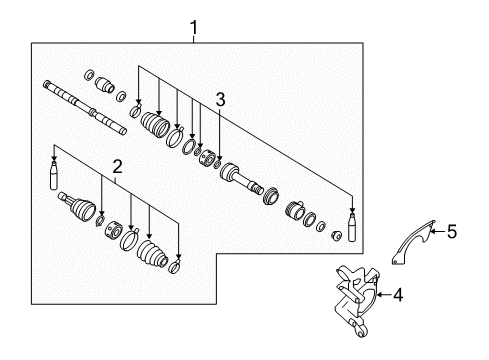 1
3
2
5
4