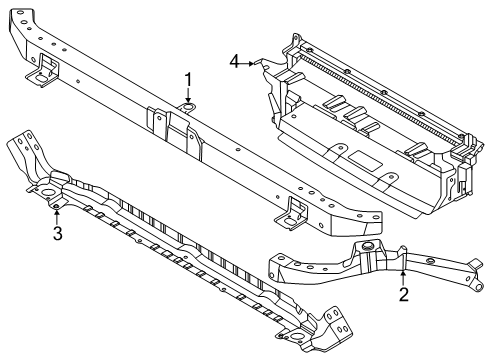 4
1
3
2