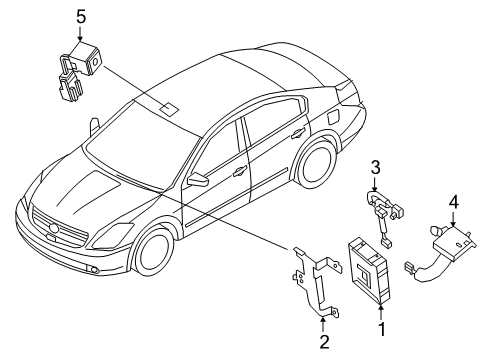 5
3
4
2
1