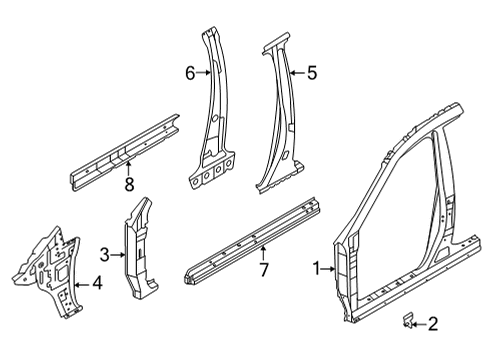 6
5
8
3
4
7
1
2